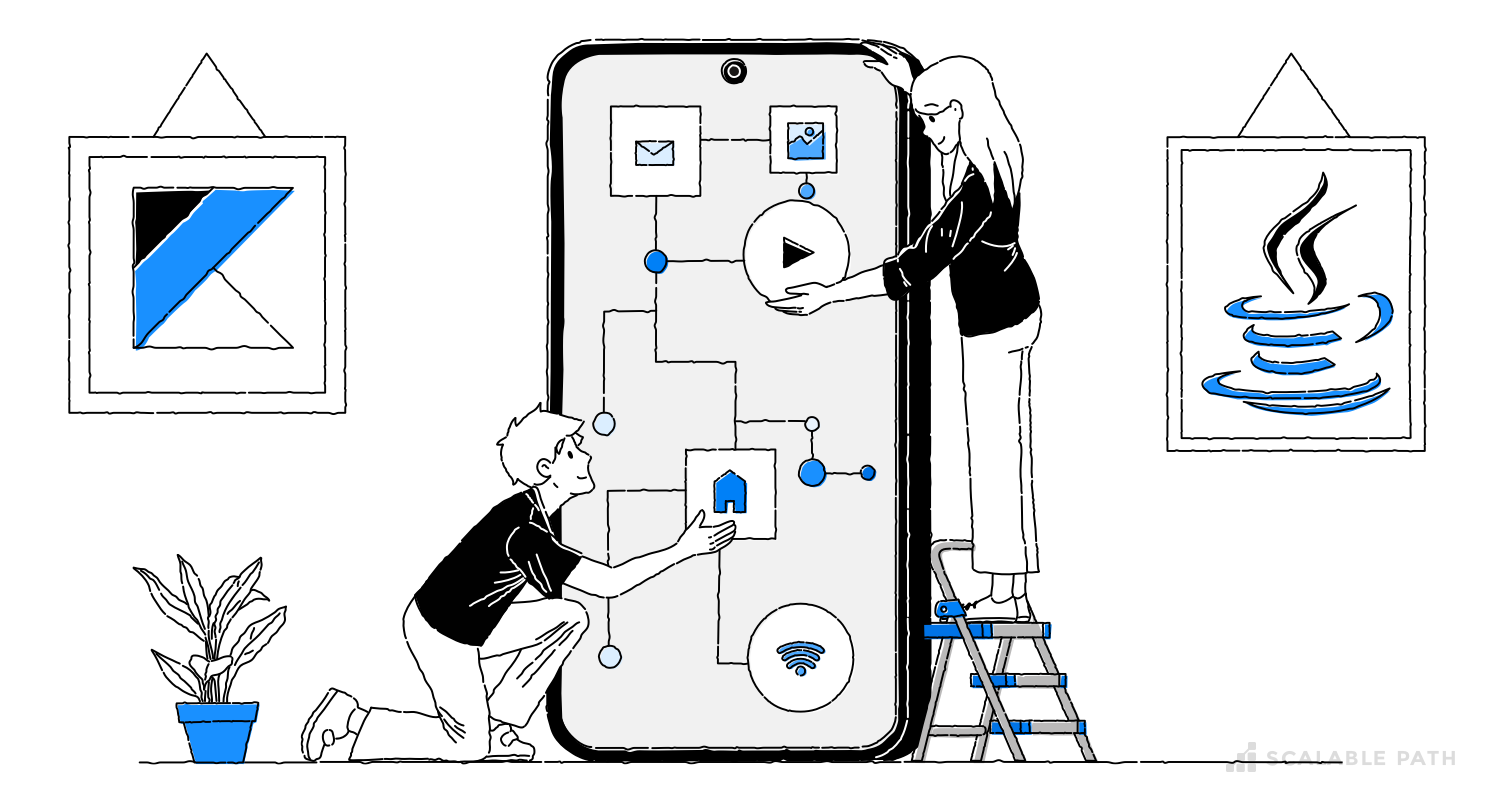 SCALABLE PATH